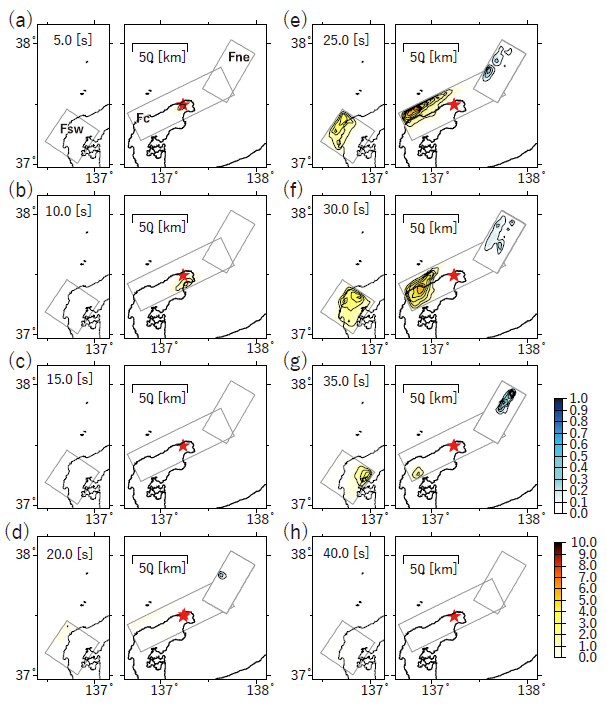 (a)
5.0 [s]
38°
37°
137°
50 [km]
Fne
Fc
Fsw
137°
138°

(b)
10.0 [s]
38°
37°
137°
50 [km]
137°
138°

(c)
15.0 [s]
38°
37°
137°
50 [km]
137°
138°

(d)
20.0 [s]
38°
37°
137°
50 [km]
137°
138°

(e)
25.0 [s]
38°
37°
137°
50 [km]
137°
138°

(f)
30.0 [s]
38°
37°
137°
50 [km]
137°
138°

(g)
35.0 [s]
38°
37°
137°
50 [km]
137°
138°

(h)
40.0 [s]
38°
37°
137°
50 [km]
137°
138°

1.0
0.9
0.8
0.7
0.6
0.5
0.4
0.3
0.2
0.1
0.0

10.0
9.0
8.0
7.0
6.0
5.0
4.0
3.0
2.0
1.0
0.0